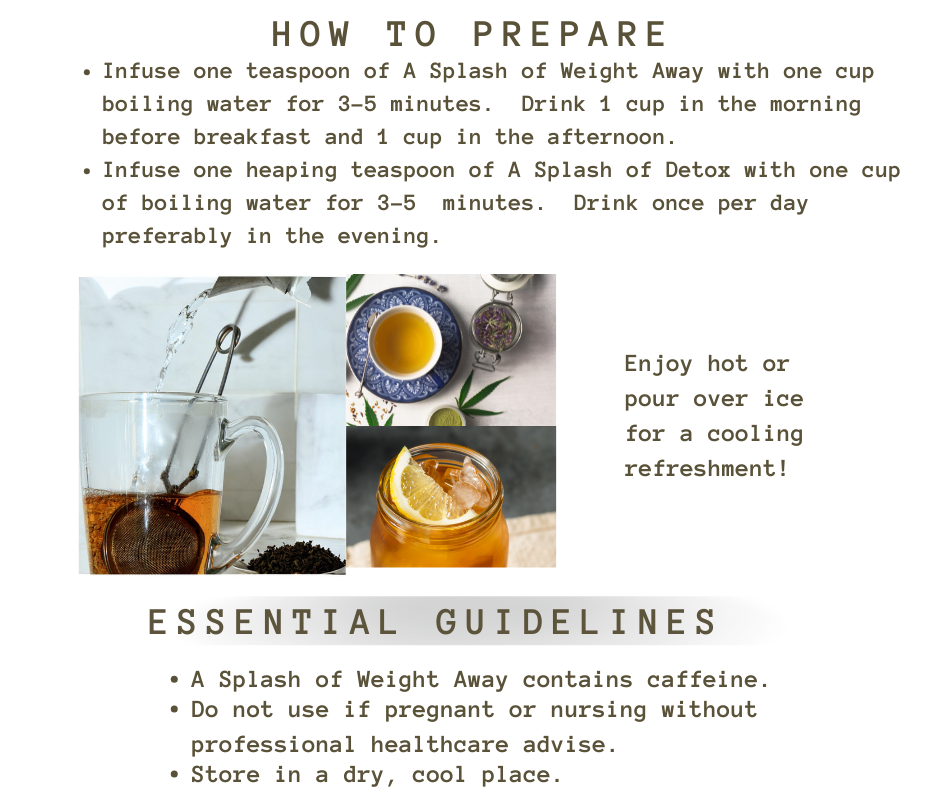 HOW TO PREPARE

• Infuse one teaspoon of A Splash of Weight Away with one cup boiling water for 3-5 minutes. Drink 1 cup in the morning before breakfast and 1 cup in the afternoon.
• Infuse one heaping teaspoon of A Splash of Detox with one cup of boiling water for 3-5 minutes. Drink once per day preferably in the evening.

Enjoy hot or pour over ice for a cooling refreshment!

ESSENTIAL GUIDELINES

• A Splash of Weight Away contains caffeine.
• Do not use if pregnant or nursing without professional healthcare advise.
• Store in a dry, cool place.