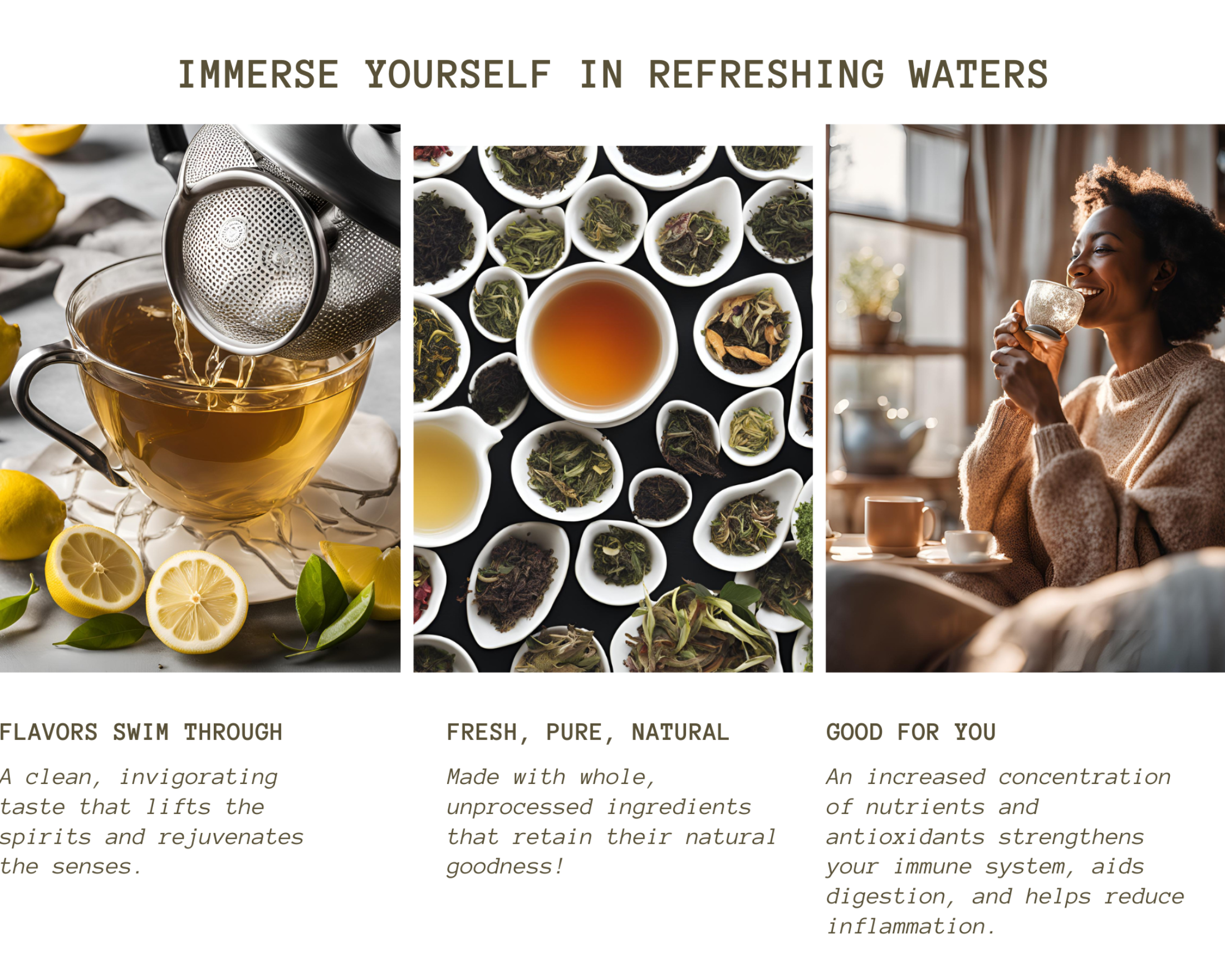 IMMERSE YOURSELF IN REFRESHING WATERS

FLAVORS SWIM THROUGH

A clean, invigorating taste that lifts the spirits and rejuvenates the senses.

FRESH, PURE, NATURAL

Made with whole, unprocessed ingredients that retain their natural goodness!

GOOD FOR YOU

An increased concentration of nutrients and antioxidants strengthens your immune system, aids digestion, and helps reduce inflammation.