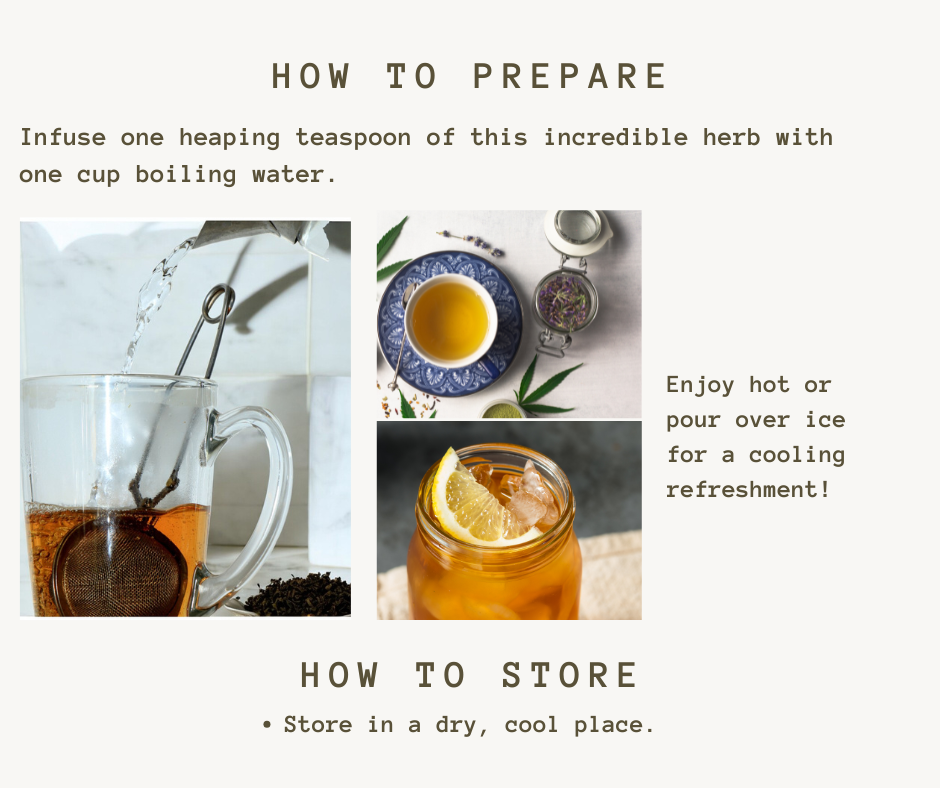 HOW TO PREPARE

Infuse one heaping teaspoon of this incredible herb with one cup boiling water.

Enjoy hot or pour over ice for a cooling refreshment!

HOW TO STORE

• Store in a dry, cool place.