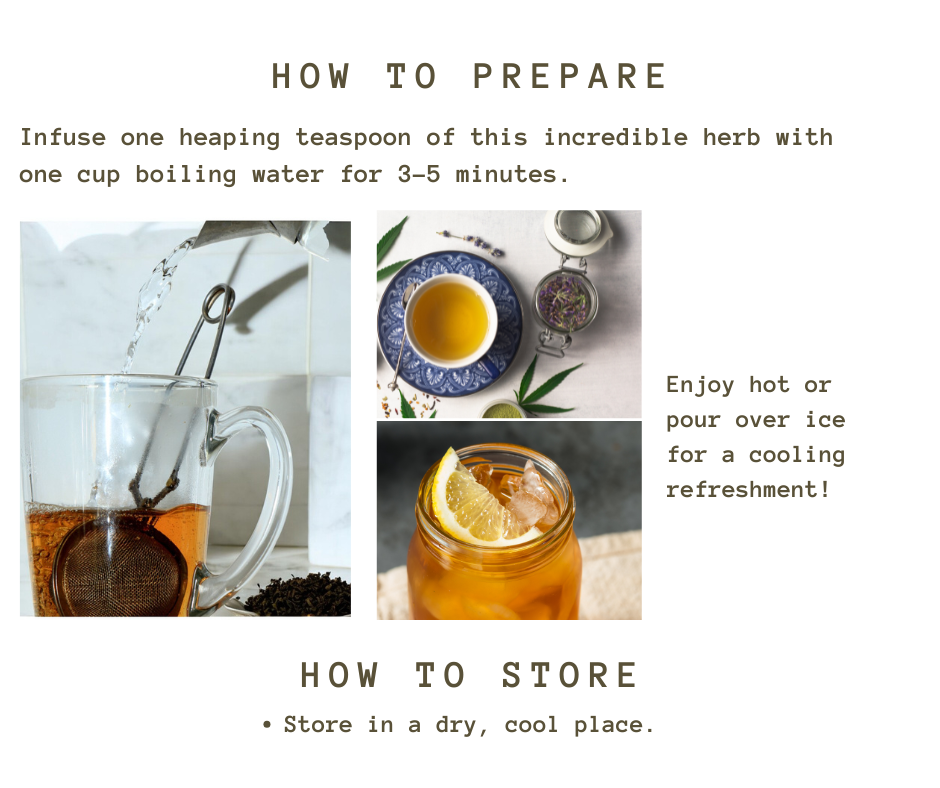 HOW TO PREPARE

Infuse one heaping teaspoon of this incredible herb with one cup boiling water for 3-5 minutes.

Enjoy hot or pour over ice for a cooling refreshment!

HOW TO STORE

• Store in a dry, cool place.