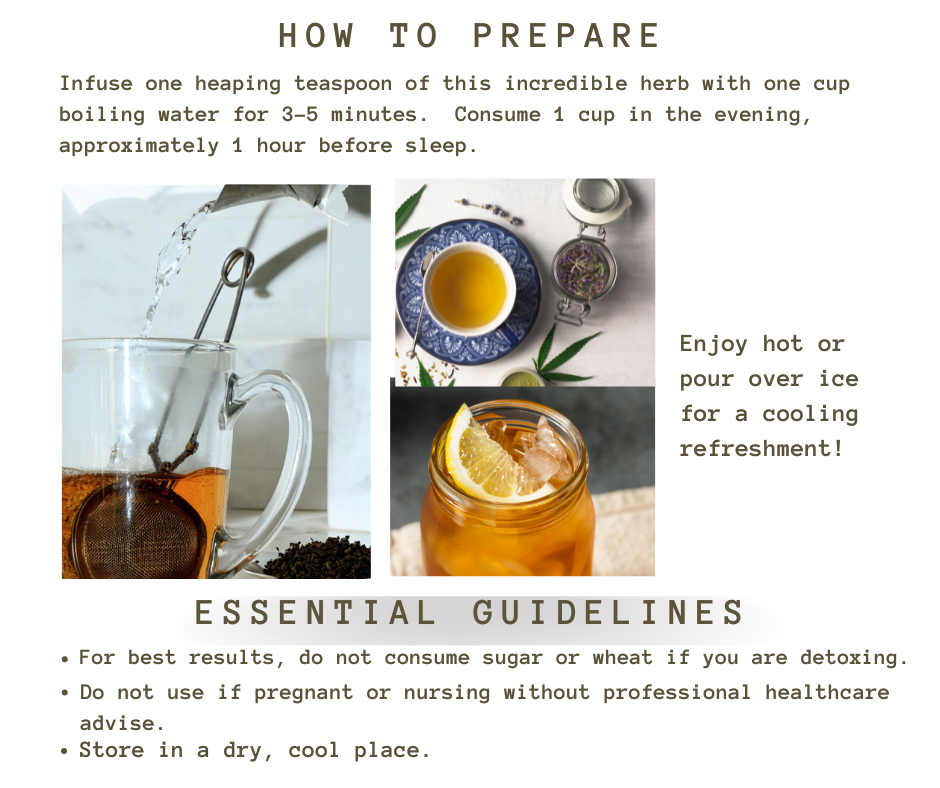 HOW TO PREPARE

Infuse one heaping teaspoon of this incredible herb with one cup boiling water for 3-5 minutes. Consume 1 cup in the evening, approximately 1 hour before sleep.

Enjoy hot or pour over ice for a cooling refreshment!

ESSENTIAL GUIDELINES

• For best results, do not consume sugar or wheat if you are detoxing.
• Do not use if pregnant or nursing without professional healthcare advise.
• Store in a dry, cool place.