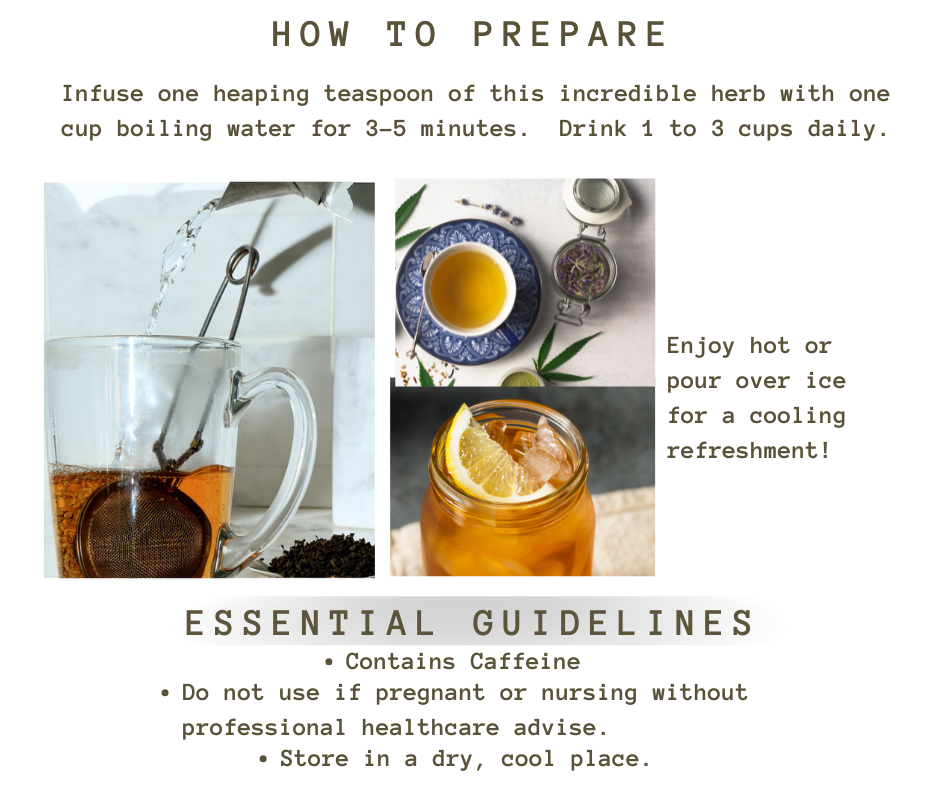 HOW TO PREPARE

Infuse one heaping teaspoon of this incredible herb with one cup boiling water for 3-5 minutes. Drink 1 to 3 cups daily.

Enjoy hot or pour over ice for a cooling refreshment!

ESSENTIAL GUIDELINES

• Contains Caffeine
• Do not use if pregnant or nursing without professional healthcare advise.
• Store in a dry, cool place.